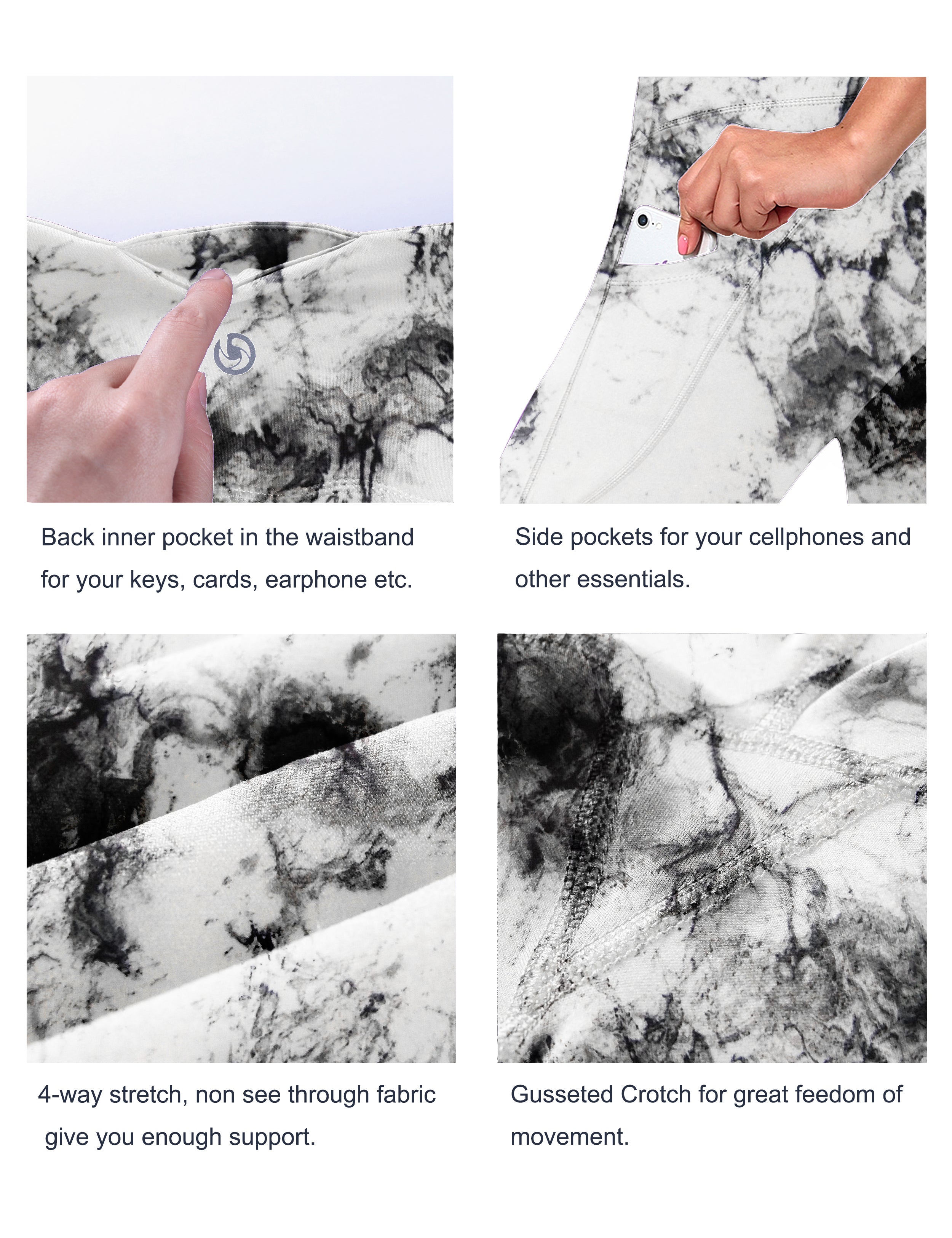 Back inner pocket in the waistband for your keys, cards, earphone etc.

Side pockets for your cellphones and other essentials.

4-way stretch, non see through fabric give you enough support.

Gusseted Crotch for great feedom of movement.